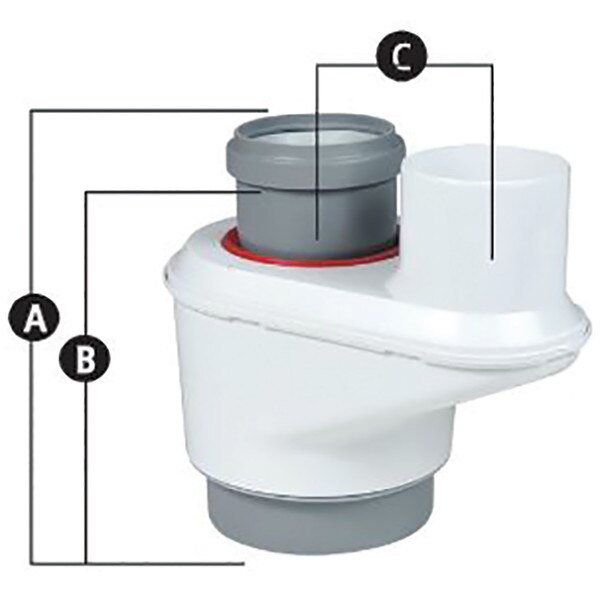 C
A
B